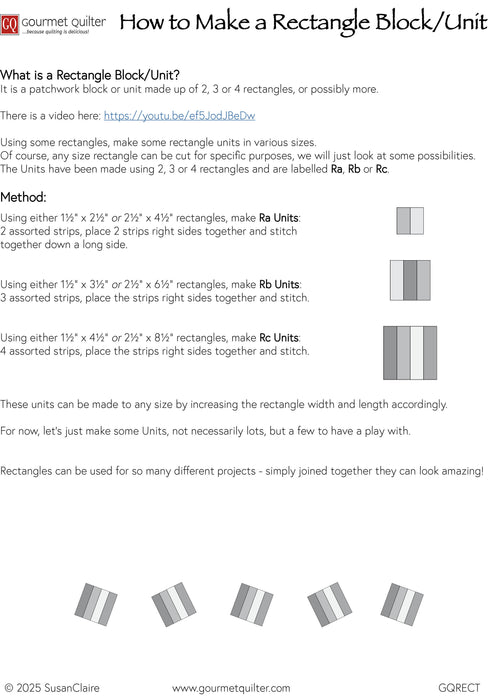 GQ Gourmet Quilter ...because quilting is delicious!

How to Make a Rectangle Block/Unit

What is a Rectangle Block/Unit?
It is a patchwork block or unit made up of 2, 3 or 4 rectangles, or possibly more.

There is a video here: https://youtu.be/ef5JodJBeDw

Using some rectangles, make some rectangle units in various sizes.
Of course, any size rectangle can be cut for specific purposes, we will just look at some possibilities.
The Units have been made using 2, 3 or 4 rectangles and are labelled Ra, Rb or Rc.

Method:
Using either 1½" x 2½" or 2½" x 4½" rectangles, make Ra Units:
2 assorted strips, place 2 strips right sides together and stitch together down a long side.

Using either 1½" x 3½" or 2½" x 6½" rectangles, make Rb Units:
3 assorted strips, place the strips right sides together and stitch.

Using either 1½" x 4½" or 2½" x 8½" rectangles, make Rc Units:
4 assorted strips, place the strips right sides together and stitch.

These units can be made to any size by increasing the rectangle width and length accordingly.

For now, let's just make some Units, not necessarily lots, but a few to have a play with.

Rectangles can be used for so many different projects - simply joined together they can look amazing!

© 2025 SusanClaire www.gourmetquilter.com GQRECT